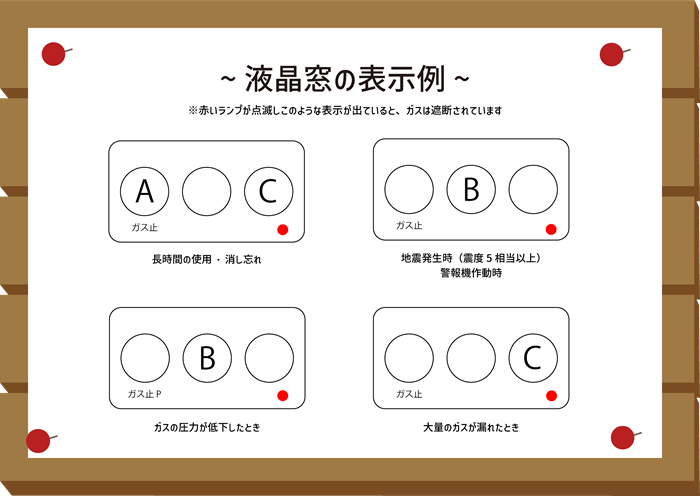 ~ 液晶窓の表示例 ~

※赤いランプが点滅しこのような表示が出ていると、ガスは遮断されています

A C
ガス止

長時間の使用 ・ 消し忘れ

B
ガス止

地震発生時（震度 5 相当以上）
警報機作動時

B
ガス止 P

ガスの圧力が低下したとき

C
ガス止

大量のガスが漏れたとき